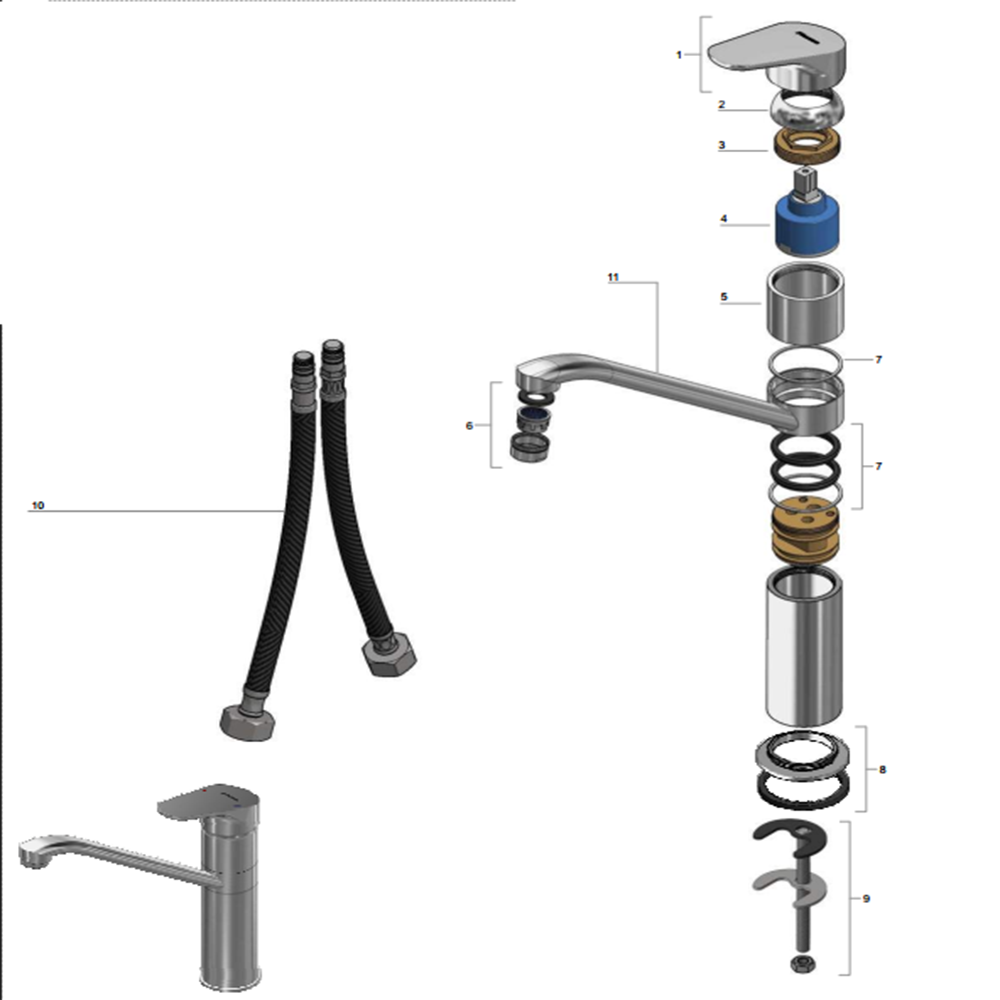 1
2
3
4
11
5
7
6
7
10
8
9